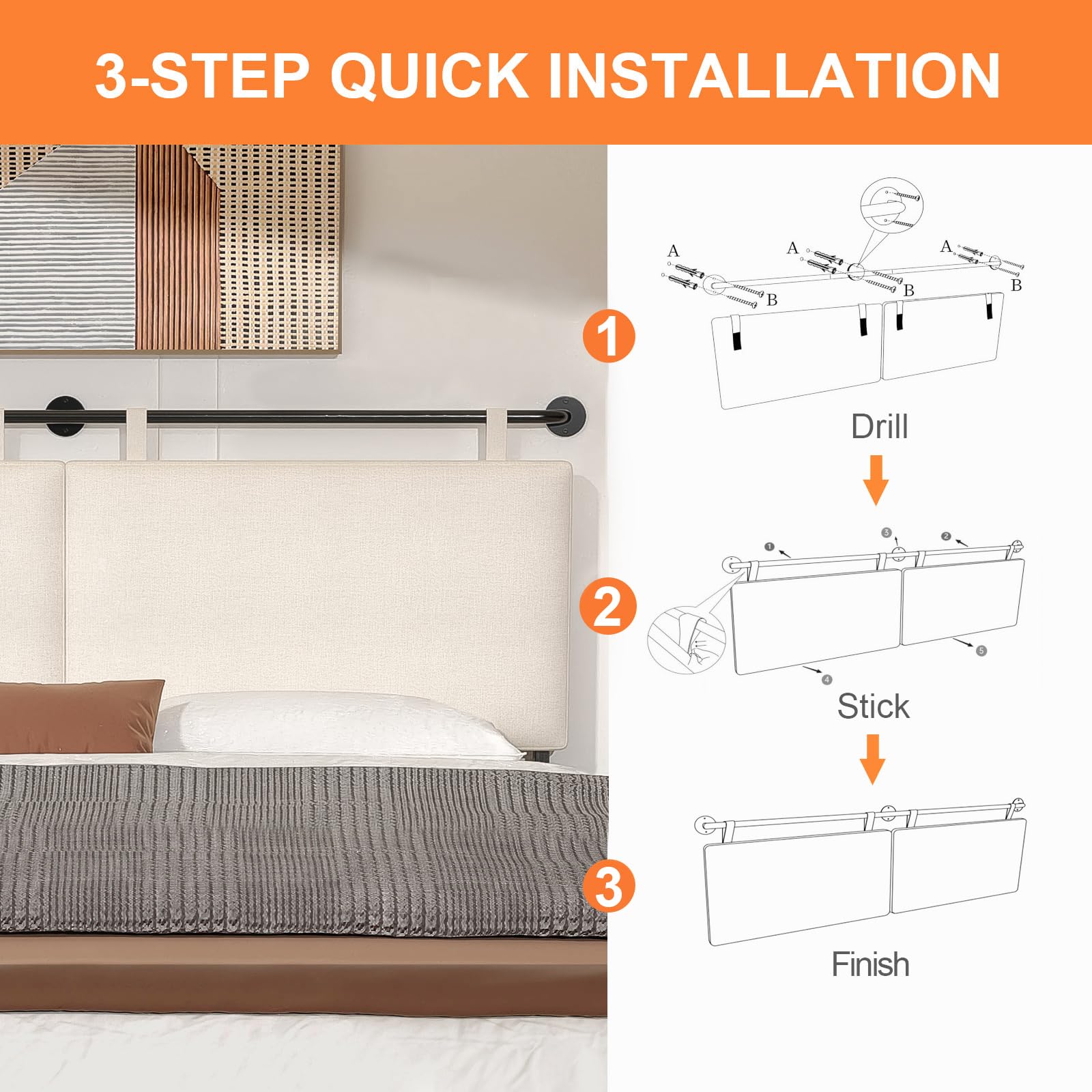 3-STEP QUICK INSTALLATION

1

A A A
B B B

Drill

2

1 3 2
4 5

Stick

3

Finish